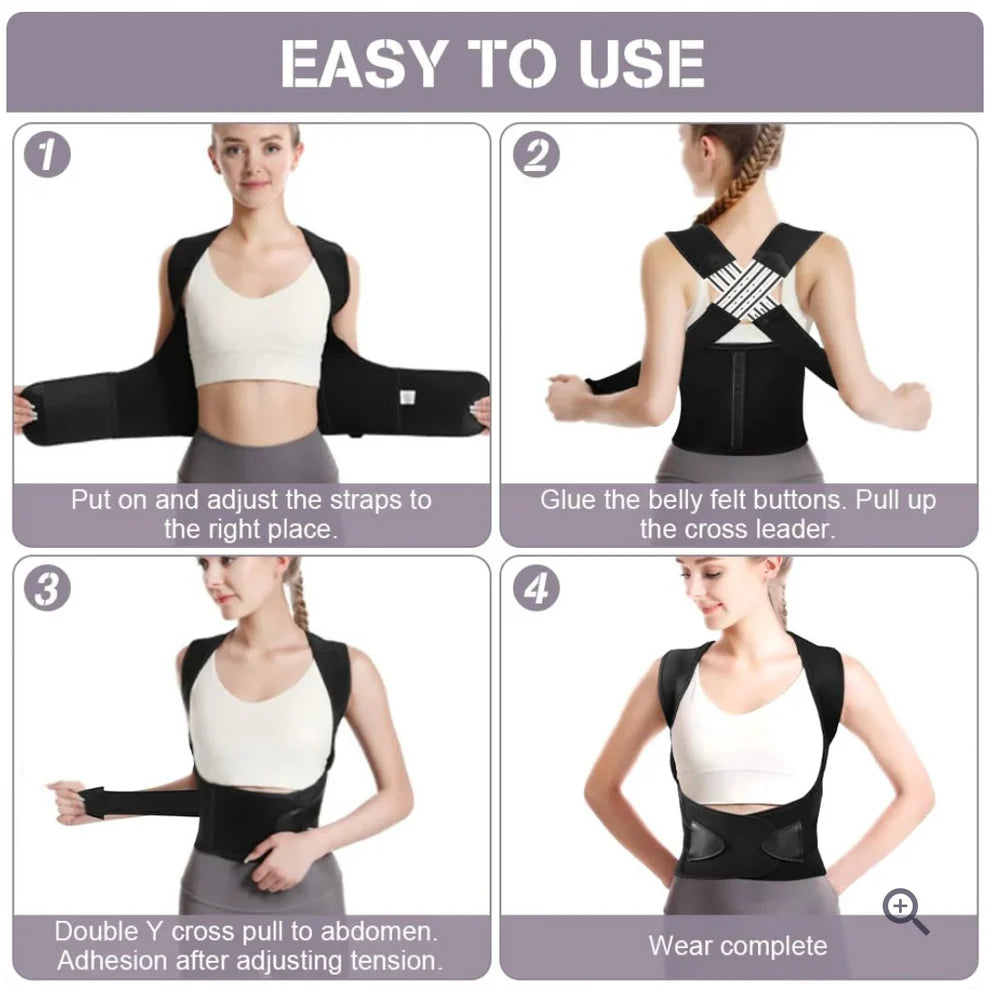 EASY TO USE

1

Put on and adjust the straps to the right place.

2

Glue the belly felt buttons. Pull up the cross leader.

3

Double Y cross pull to abdomen. Adhesion after adjusting tension.

4

Wear complete